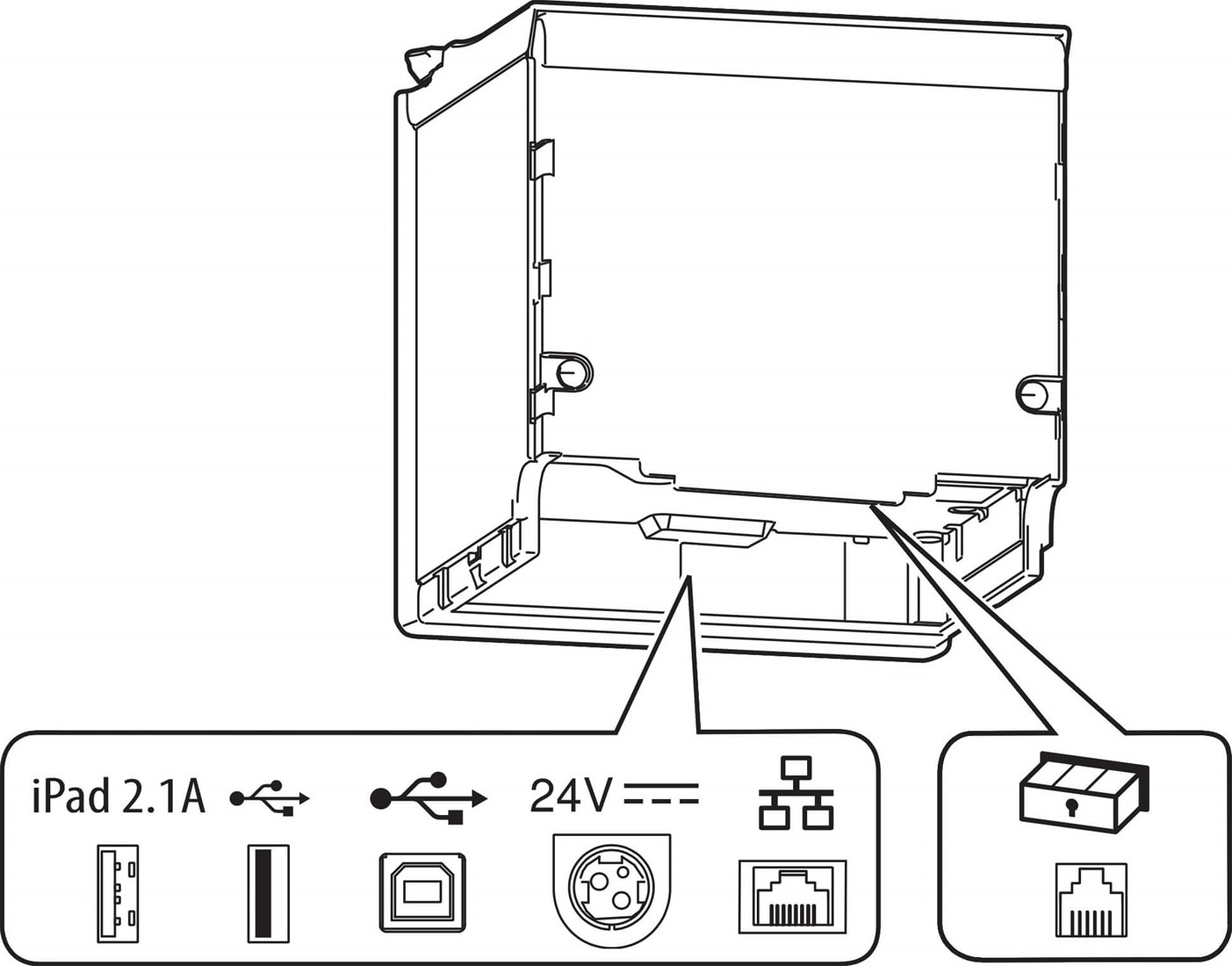 iPad 2.1A

24V